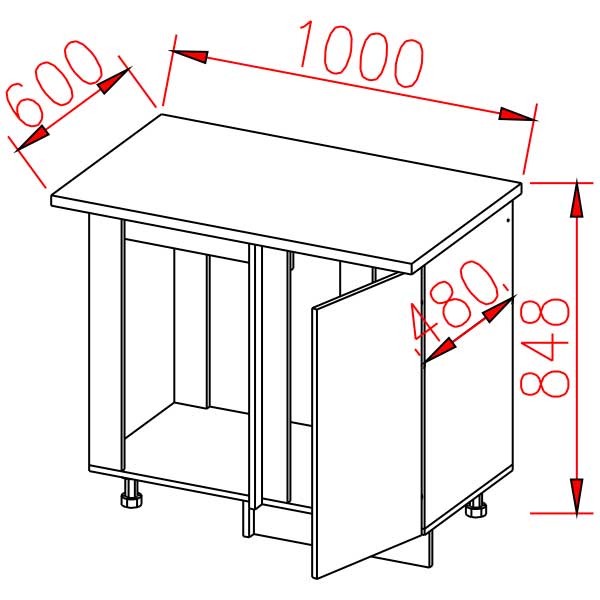 600
1000
480
848